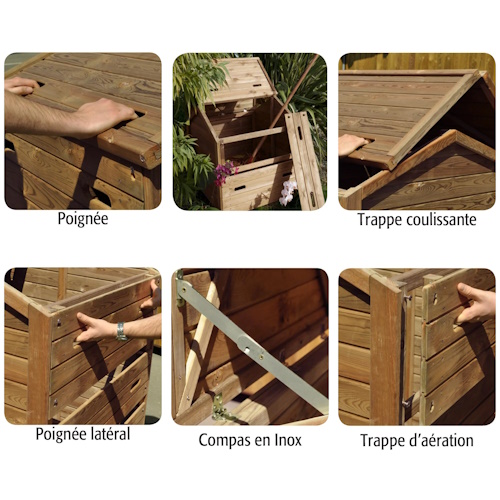 Poignée

Trappe coulissante

Poignée latéral

Compas en Inox

Trappe d'aération